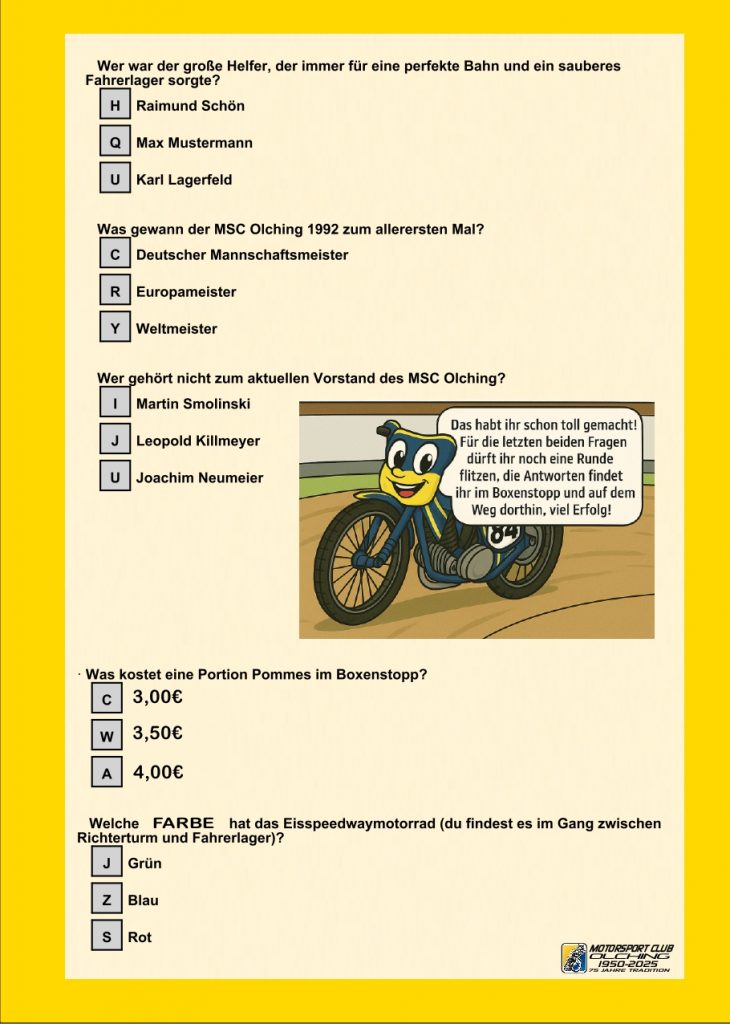 Wer war der große Helfer, der immer für eine perfekte Bahn und ein sauberes Fahrerlager sorgte?

H Raimund Schön

Q Max Mustermann

U Karl Lagerfeld

Was gewann der MSC Olching 1992 zum allerersten Mal?

C Deutscher Mannschaftsmeister

R Europameister

Y Weltmeister

Wer gehört nicht zum aktuellen Vorstand des MSC Olching?

I Martin Smolinski

J Leopold Killmeyer

U Joachim Neumeier

Das habt ihr schon toll gemacht! Für die letzten beiden Fragen dürft ihr noch eine Runde flitzen, die Antworten findet ihr im Boxenstopp und auf dem Weg dorthin, viel Erfolg!

84

Was kostet eine Portion Pommes im Boxenstopp?

C 3,00€

W 3,50€

A 4,00€

Welche FARBE hat das Eisspeedwaymotorrad (du findest es im Gang zwischen Richterturm und Fahrerlager)?

J Grün

Z Blau

S Rot

MOTORSPORT CLUB OLCHING 1950-2025 75 JAHRE TRADITION